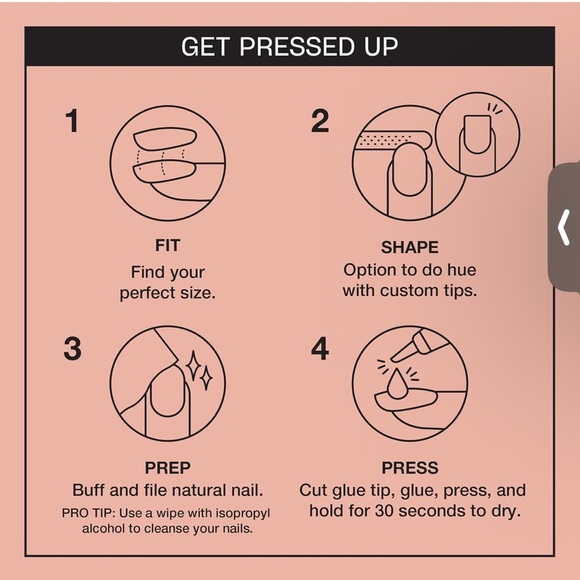 GET PRESSED UP

1

FIT
Find your perfect size.

2

SHAPE
Option to do hue with custom tips.

3

PREP
Buff and file natural nail.
PRO TIP: Use a wipe with isopropyl alcohol to cleanse your nails.

4

PRESS
Cut glue tip, glue, press, and hold for 30 seconds to dry.